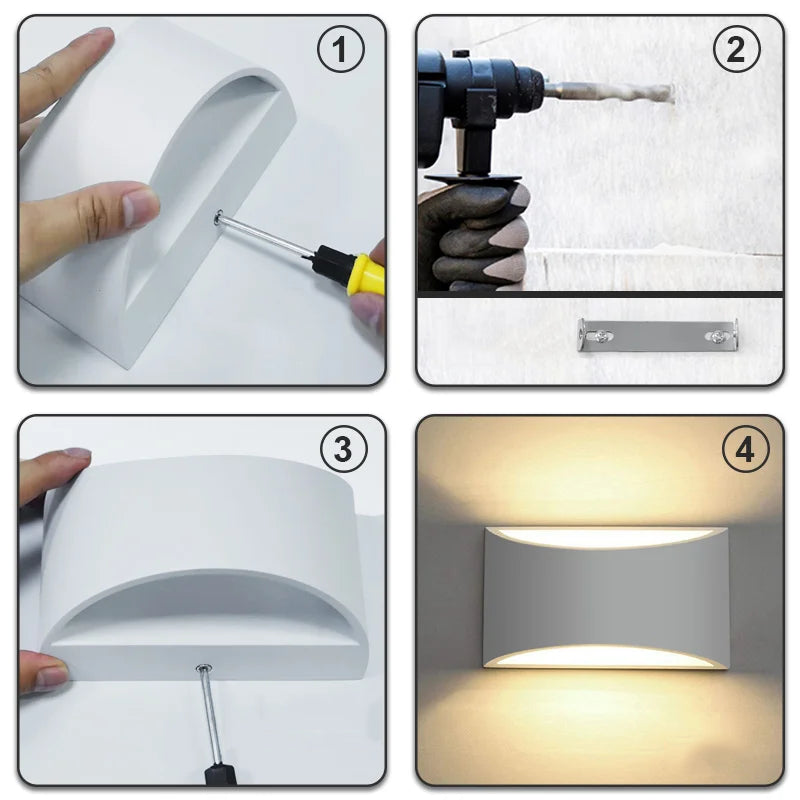 1
2
3
4