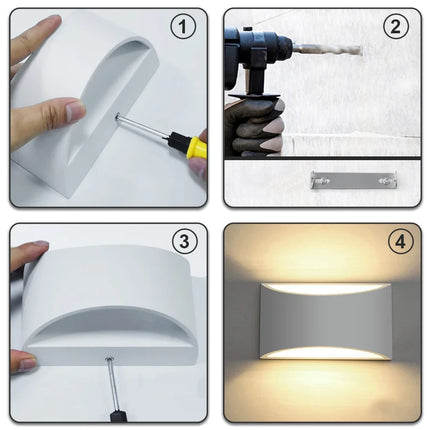 1
2
3
4